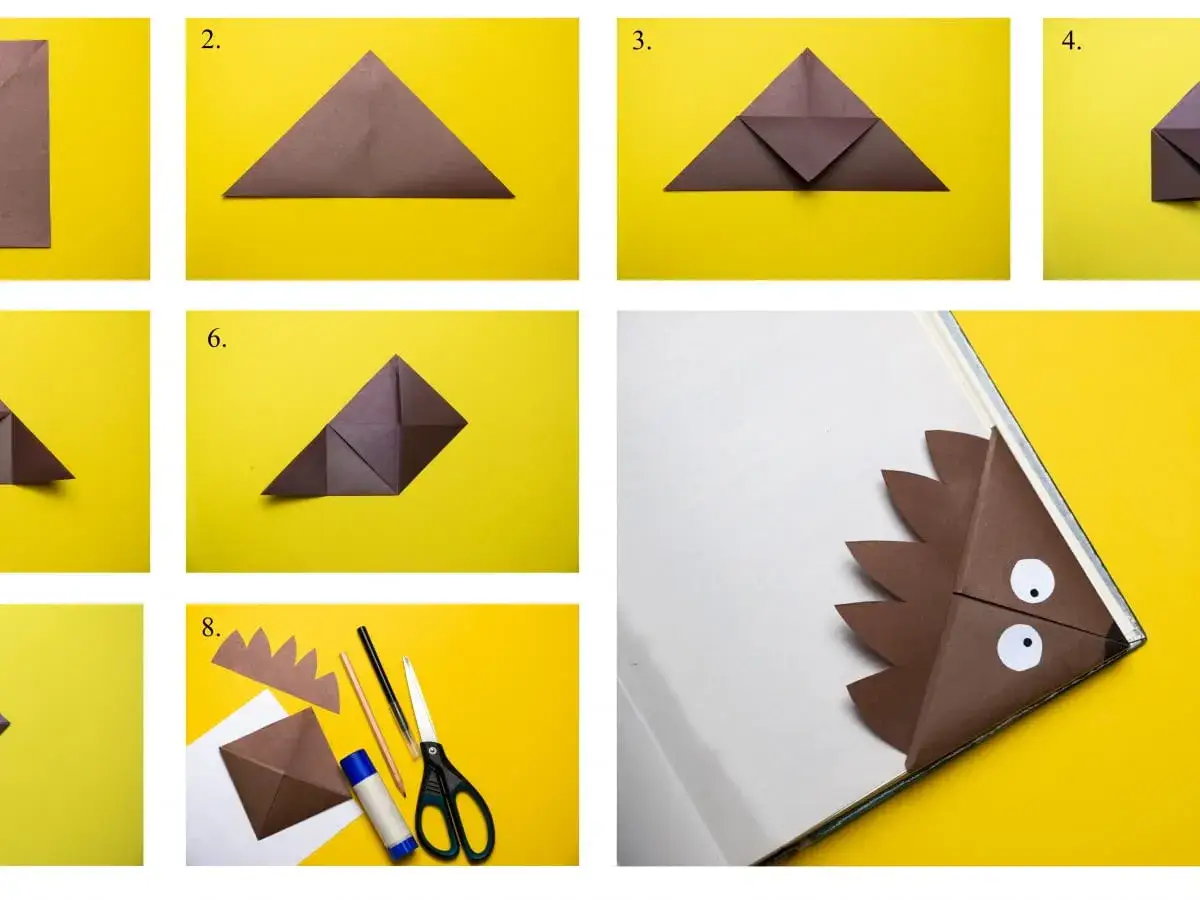 2.

3.

4.

6.

8.